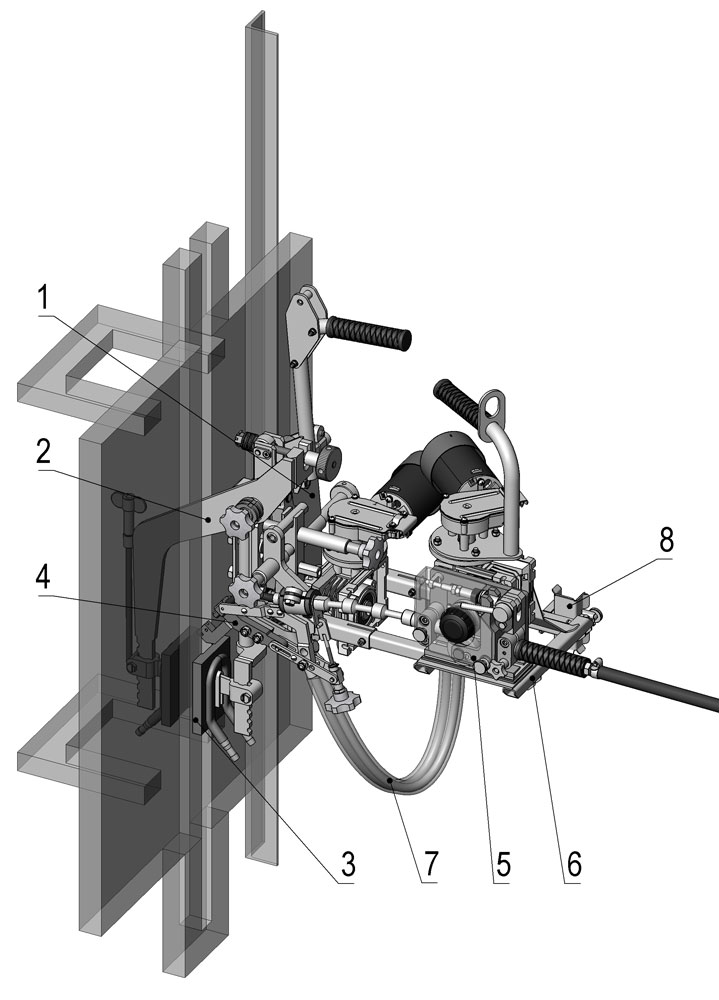 1
2
4
8
3
7
5
6